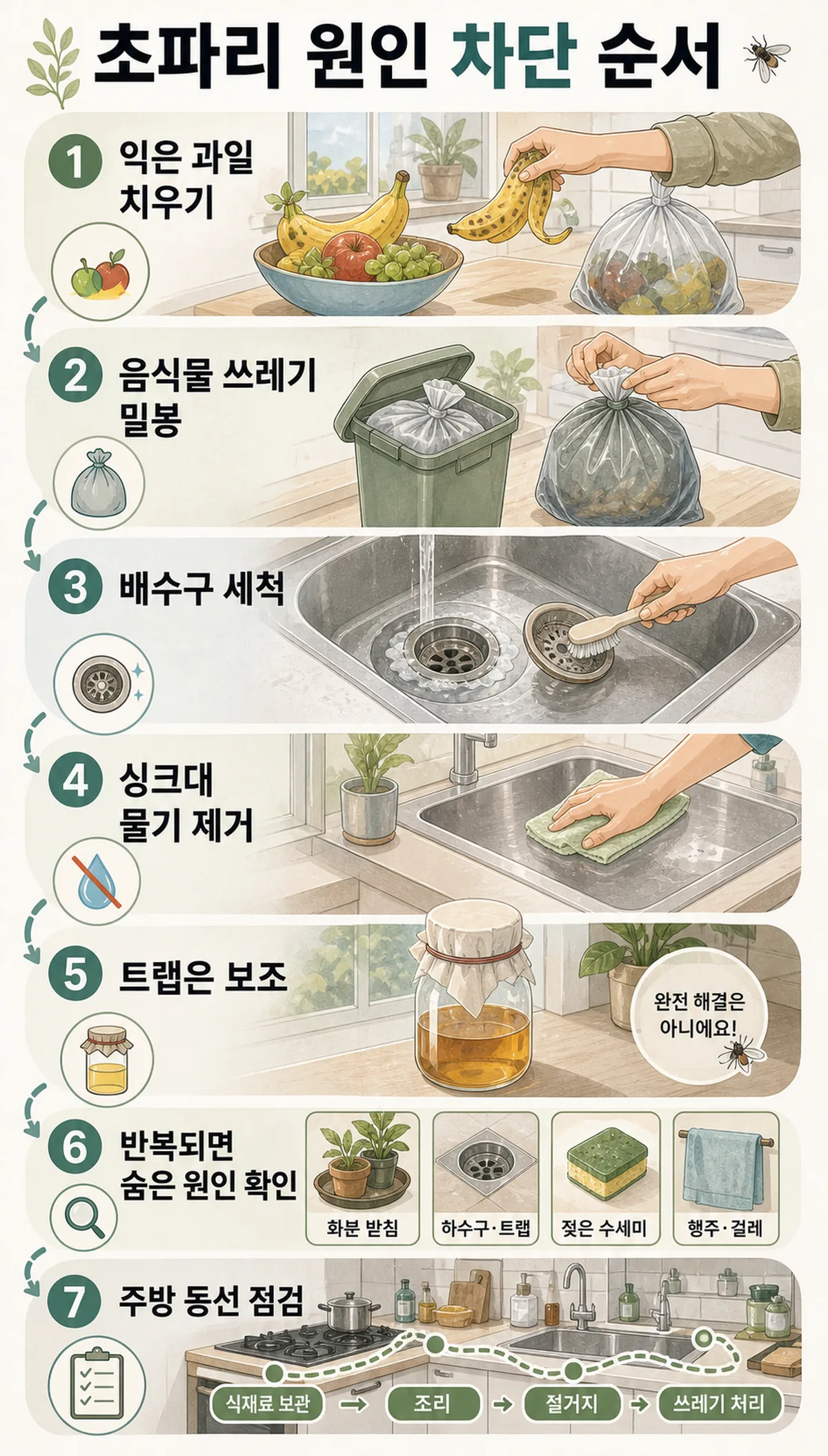 초파리 원인 차단 순서

1 익은 과일 치우기

2 음식물 쓰레기 밀봉

3 배수구 세척

4 싱크대 물기 제거

5 트랩은 보조

완전 해결은 아니에요!

6 반복되면 숨은 원인 확인

화분 받침

하수구·트랩

젖은 수세미

행주·걸레

7 주방 동선 점검

식재료 보관 → 조리 → 설거지 → 쓰레기 처리